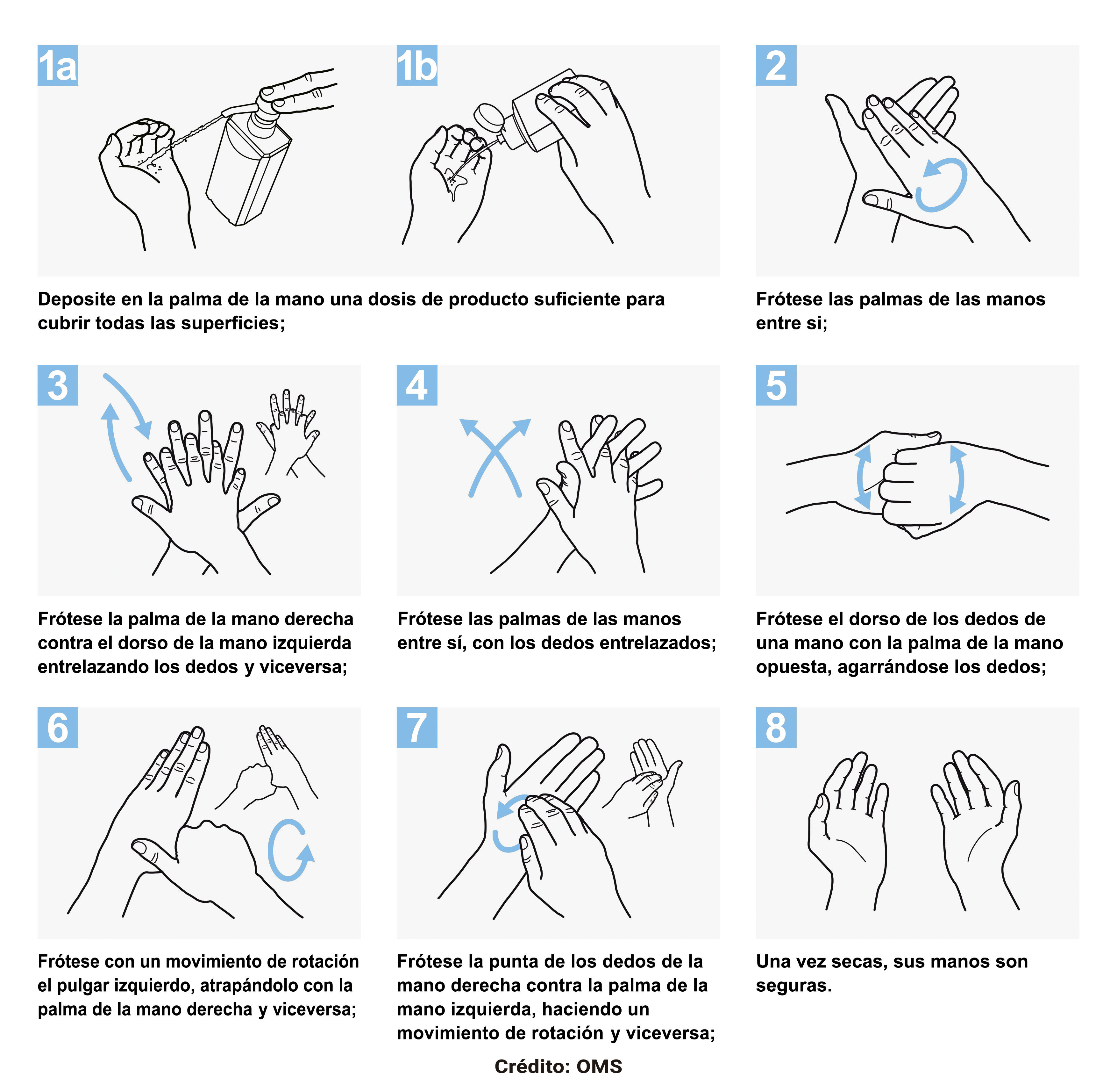 1a

1b

Deposite en la palma de la mano una dosis de producto suficiente para cubrir todas las superficies;

2

Frótese las palmas de las manos entre si;

3

Frótese la palma de la mano derecha contra el dorso de la mano izquierda entrelazando los dedos y viceversa;

4

Frótese las palmas de las manos entre sí, con los dedos entrelazados;

5

Frótese el dorso de los dedos de una mano con la palma de la mano opuesta, agarrándose los dedos;

6

Frótese con un movimiento de rotación el pulgar izquierdo, atrapándolo con la palma de la mano derecha y viceversa;

7

Frótese la punta de los dedos de la mano derecha contra la palma de la mano izquierda, haciendo un movimiento de rotación y viceversa;

8

Una vez secas, sus manos son seguras.

Crédito: OMS